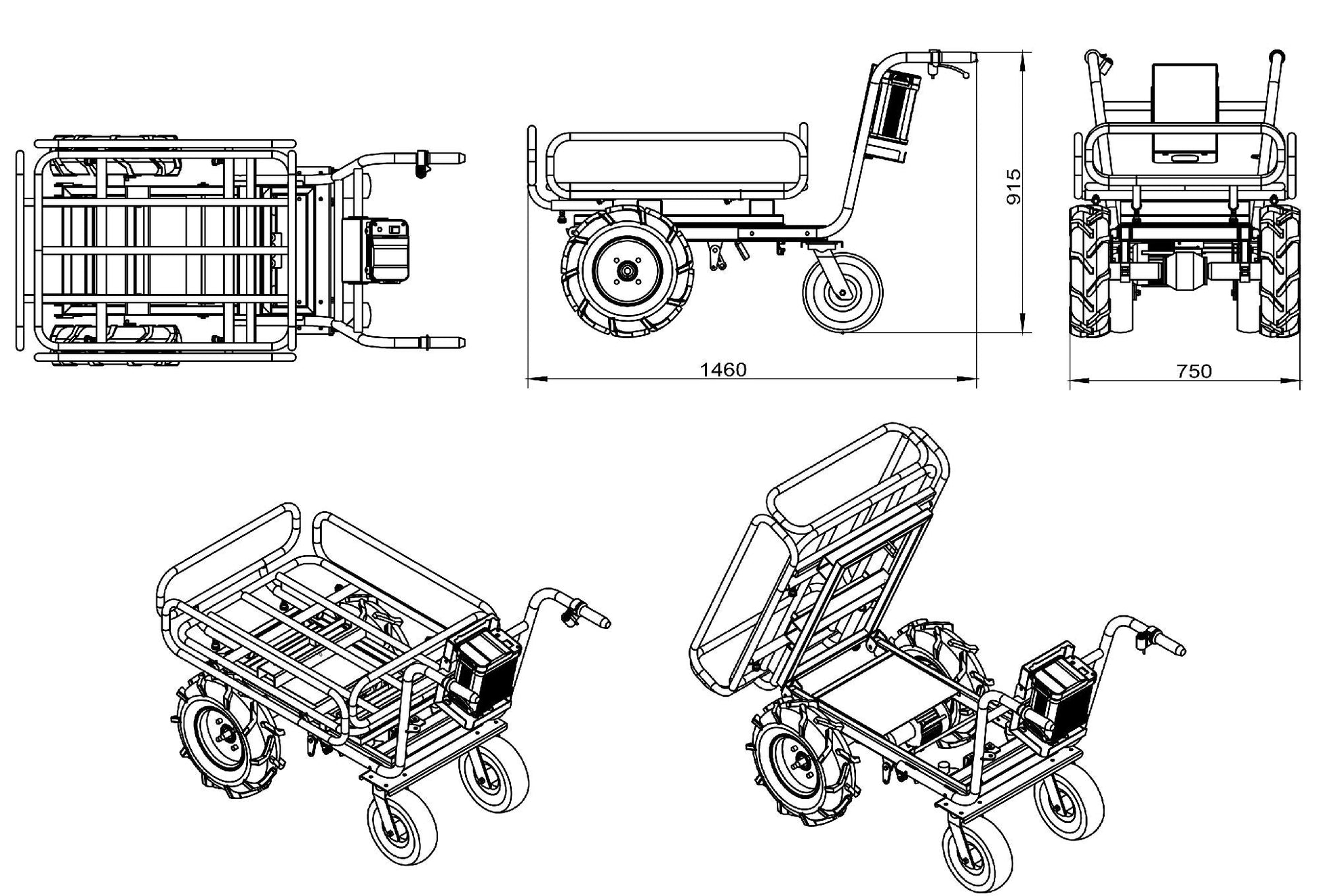 915

1460

750